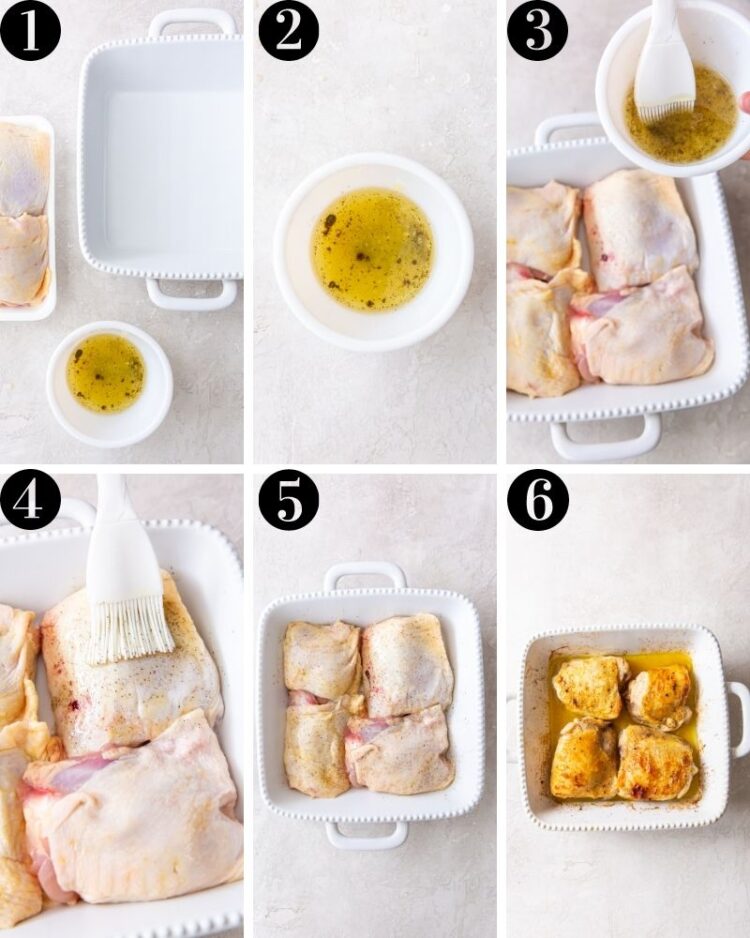 1
2
3
4
5
6